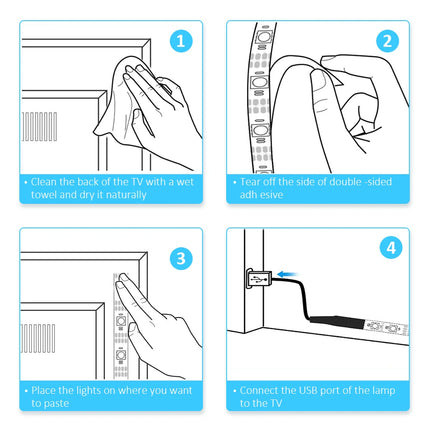 1

• Clean the back of the TV with a wet towel and dry it naturally

2

• Tear off the side of double -sided adh esive

3

• Place the lights on where you want to paste

4

• Connect the USB port of the lamp to the TV