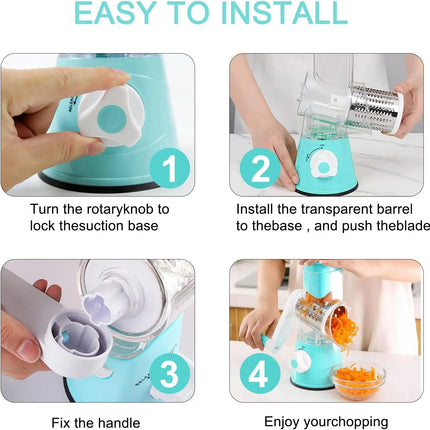 EASY TO INSTALL

1

Turn the rotaryknob to lock thesuction base

2

Install the transparent barrel to thebase , and push theblade

3

Fix the handle

4

Enjoy yourchopping